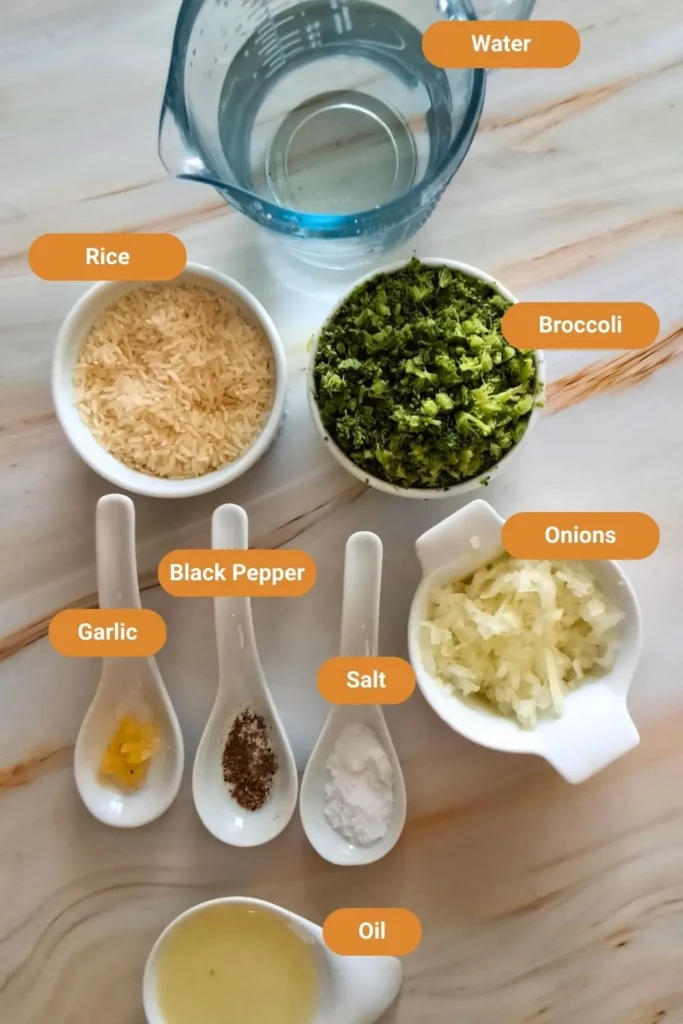 Water

Rice

Broccoli

Onions

Black Pepper

Garlic

Salt

Oil